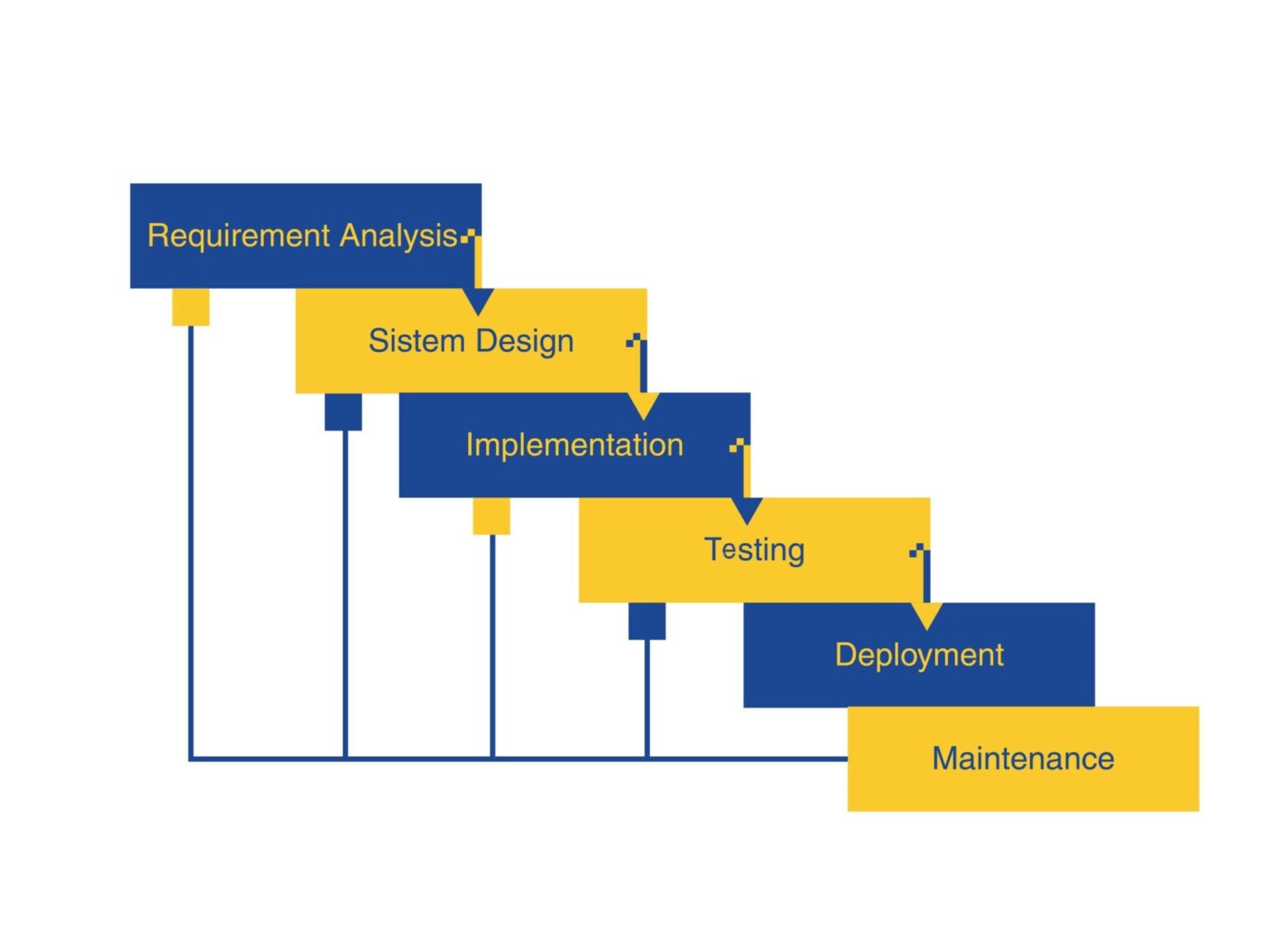 Requirement Analysis

Sistem Design

Implementation

Testing

Deployment

Maintenance